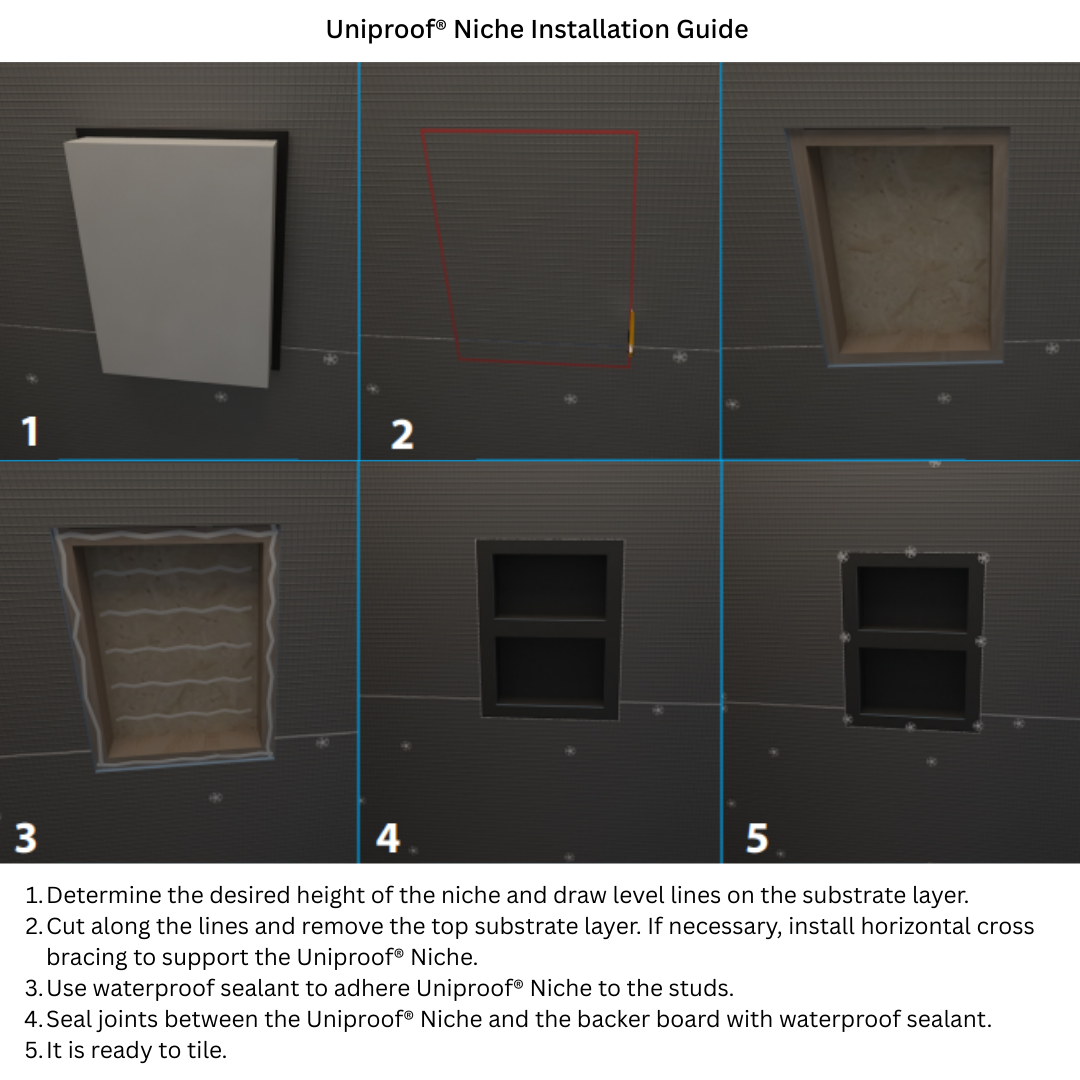 Uniproof® Niche Installation Guide

1

2

3

4

5

1. Determine the desired height of the niche and draw level lines on the substrate layer.
2. Cut along the lines and remove the top substrate layer. If necessary, install horizontal cross bracing to support the Uniproof® Niche.
3. Use waterproof sealant to adhere Uniproof® Niche to the studs.
4. Seal joints between the Uniproof® Niche and the backer board with waterproof sealant.
5. It is ready to tile.