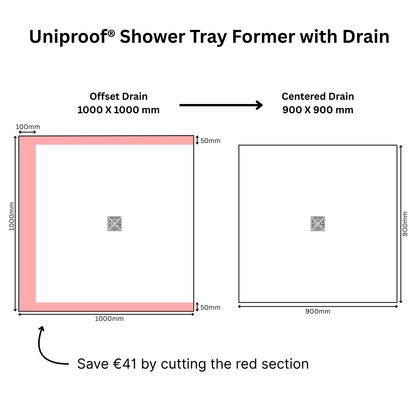 Uniproof® Shower Tray Former with Drain

Offset Drain
1000 X 1000 mm

Centered Drain
900 X 900 mm

100mm

50mm

1000mm

50mm

1000mm

900mm

900mm

Save €41 by cutting the red section