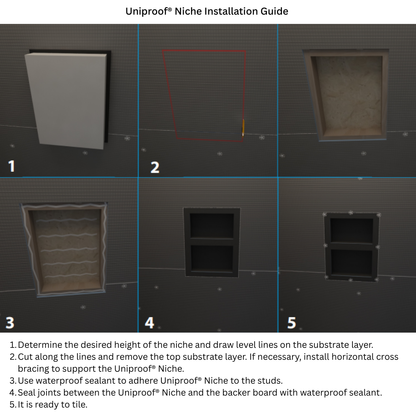 Uniproof® Niche Installation Guide

1

2

3

4

5

1. Determine the desired height of the niche and draw level lines on the substrate layer.
2. Cut along the lines and remove the top substrate layer. If necessary, install horizontal cross bracing to support the Uniproof® Niche.
3. Use waterproof sealant to adhere Uniproof® Niche to the studs.
4. Seal joints between the Uniproof® Niche and the backer board with waterproof sealant.
5. It is ready to tile.