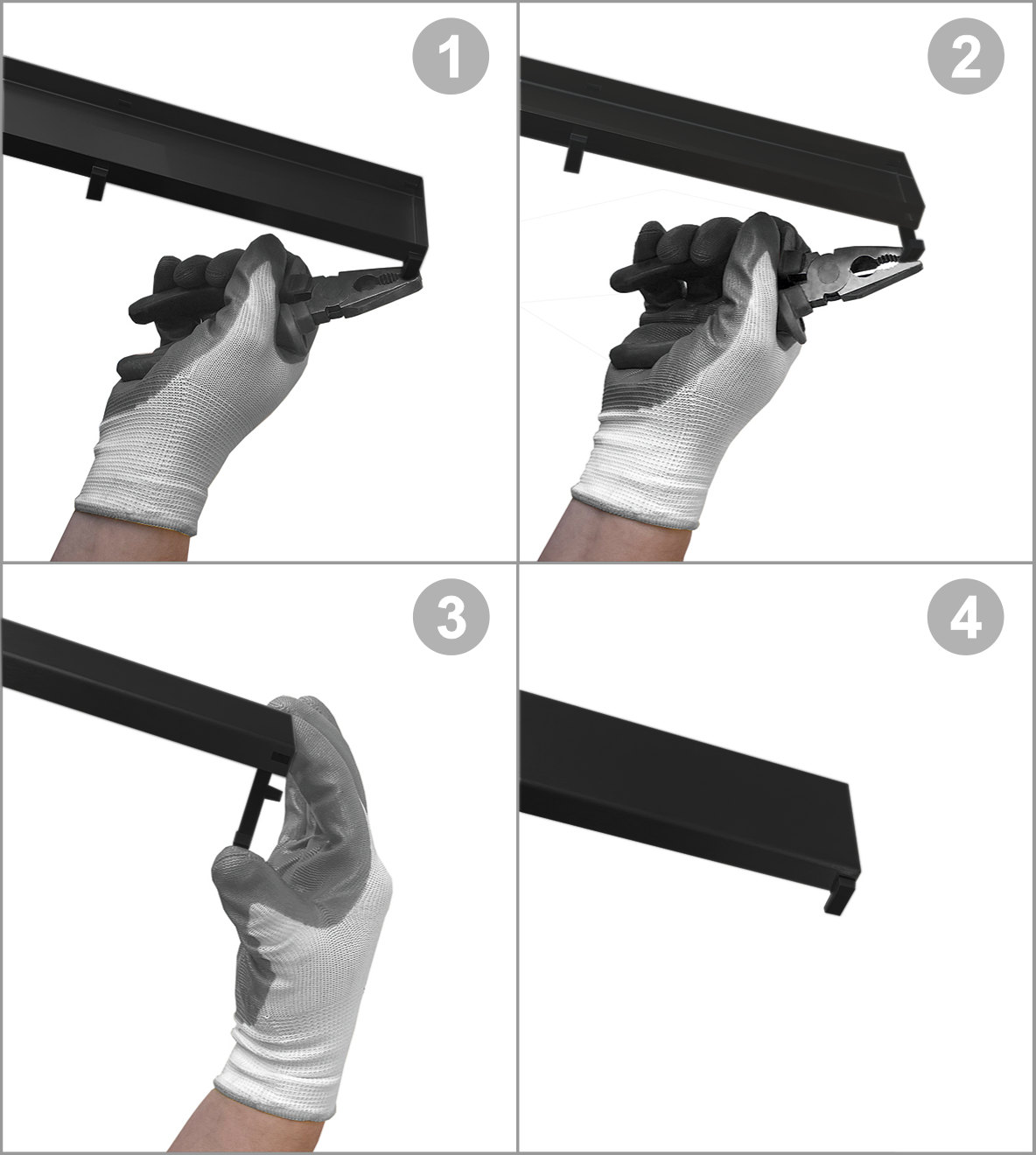 1

2

3

4