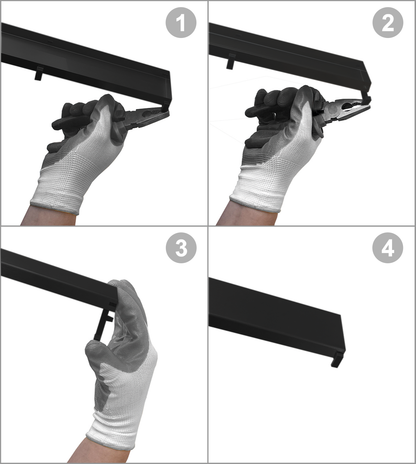 1

2

3

4