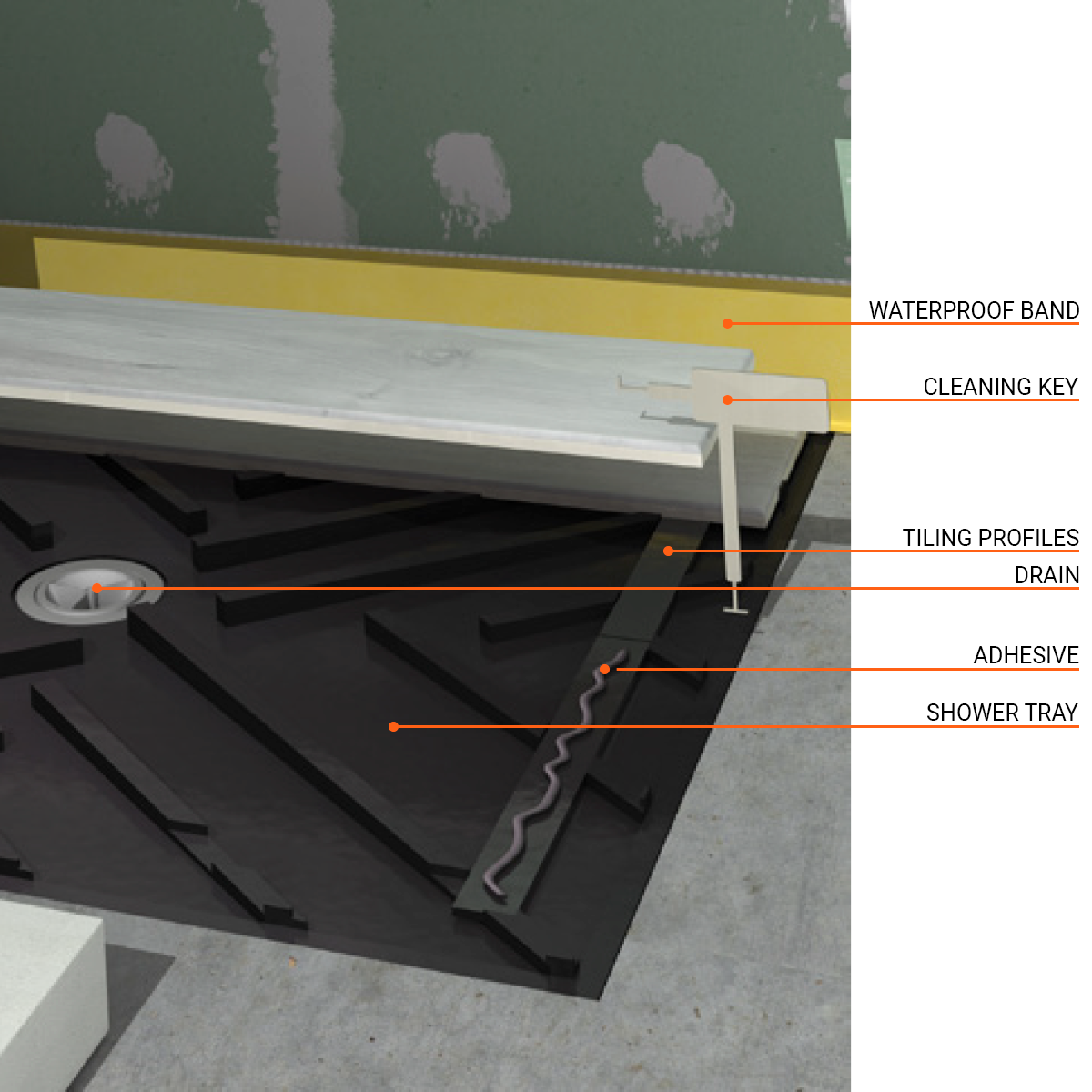 WATERPROOF BAND

CLEANING KEY

TILING PROFILES

DRAIN

ADHESIVE

SHOWER TRAY